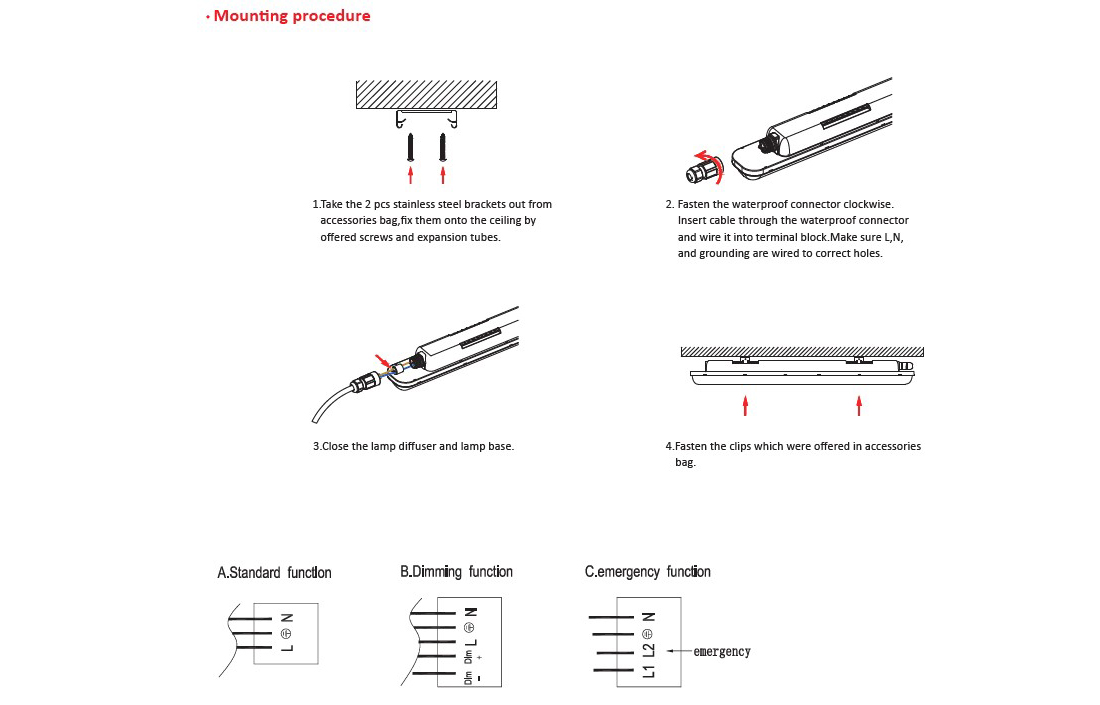 · Mounting procedure

1.Take the 2 pcs stainless steel brackets out from accessories bag,fix them onto the ceiling by offered screws and expansion tubes.

2. Fasten the waterproof connector clockwise. Insert cable through the waterproof connector and wire it into terminal block.Make sure L,N, and grounding are wired to correct holes.

3.Close the lamp diffuser and lamp base.

4.Fasten the clips which were offered in accessories bag.

A.Standard function

N
⊕
L

B.Dimming function

N
⊕
L
Dim +
Dim -

C.emergency function

N
⊕
L2
L1
emergency