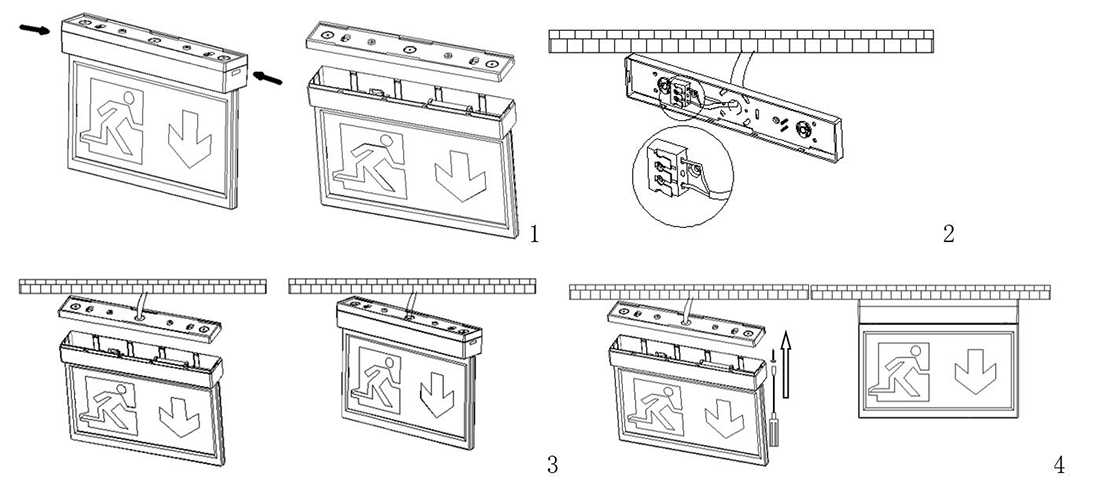 1

2

3

4