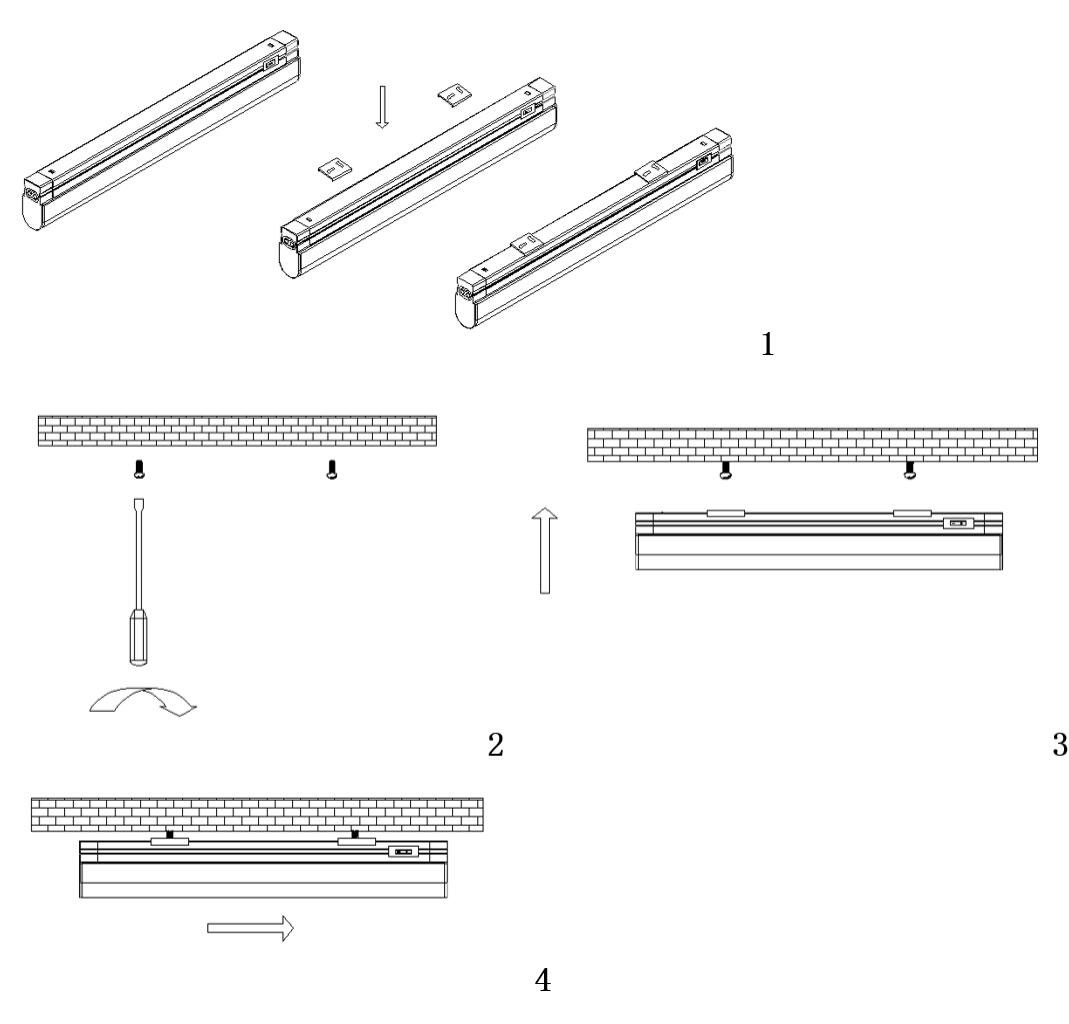 1

2

3

4