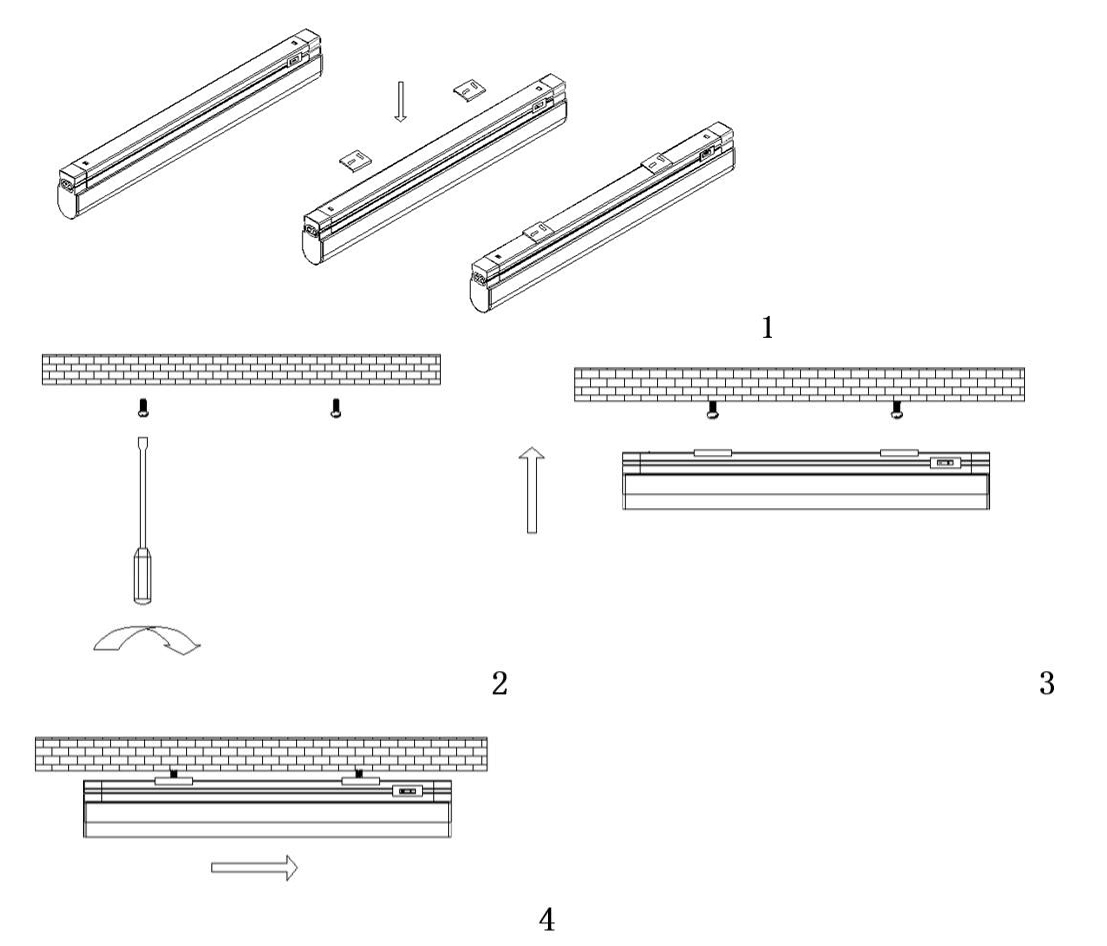 1

2

3

4