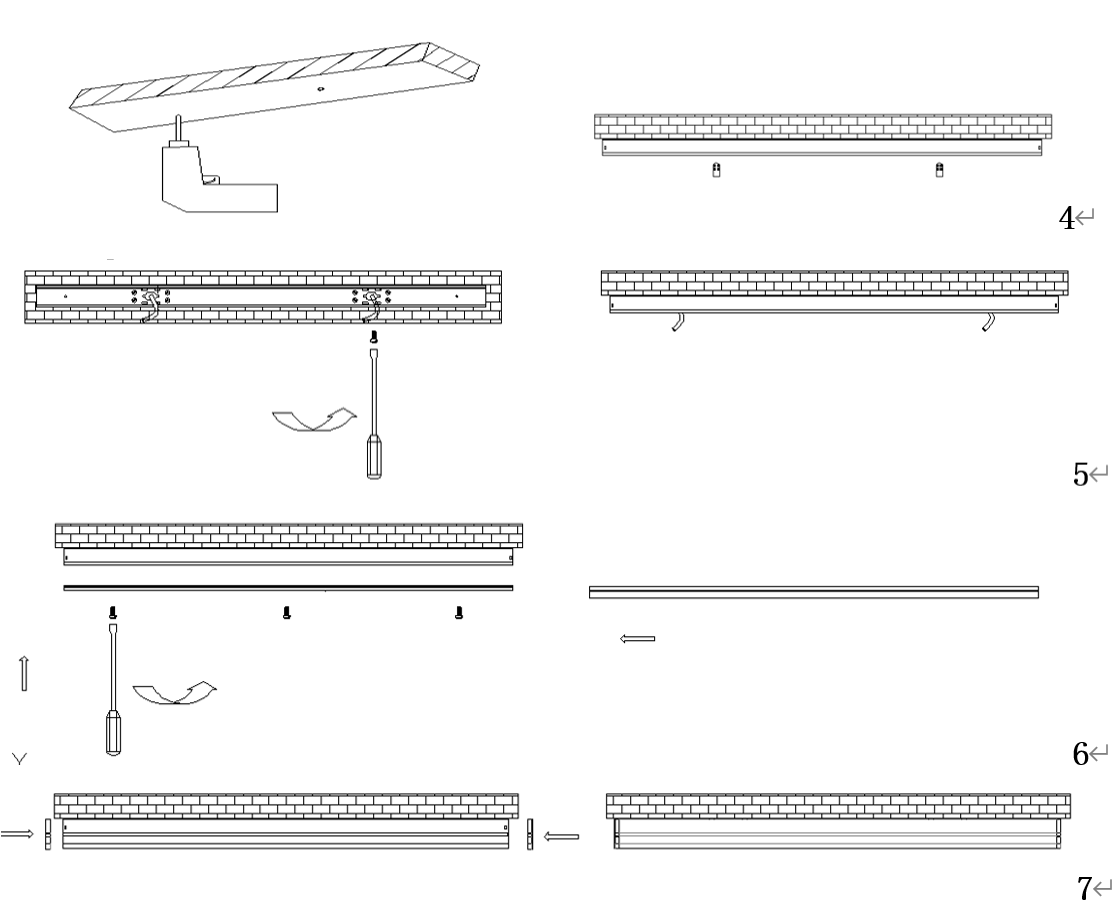 4

5

6

7