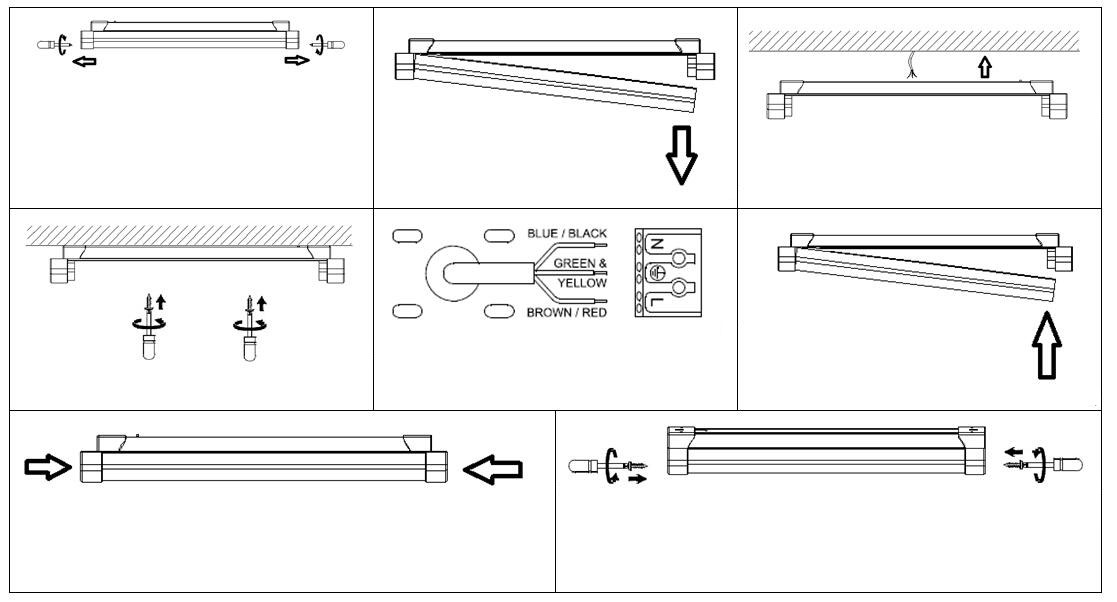 BLUE / BLACK
GREEN &
YELLOW
BROWN / RED
N
L