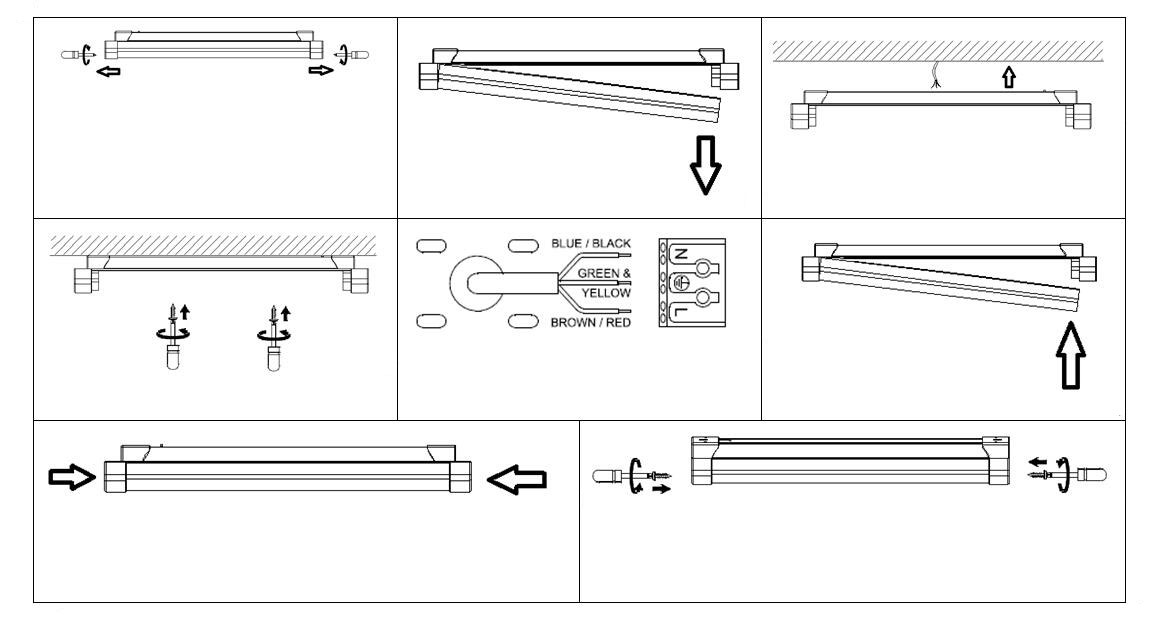 BLUE / BLACK
GREEN & YELLOW
BROWN / RED
N
L