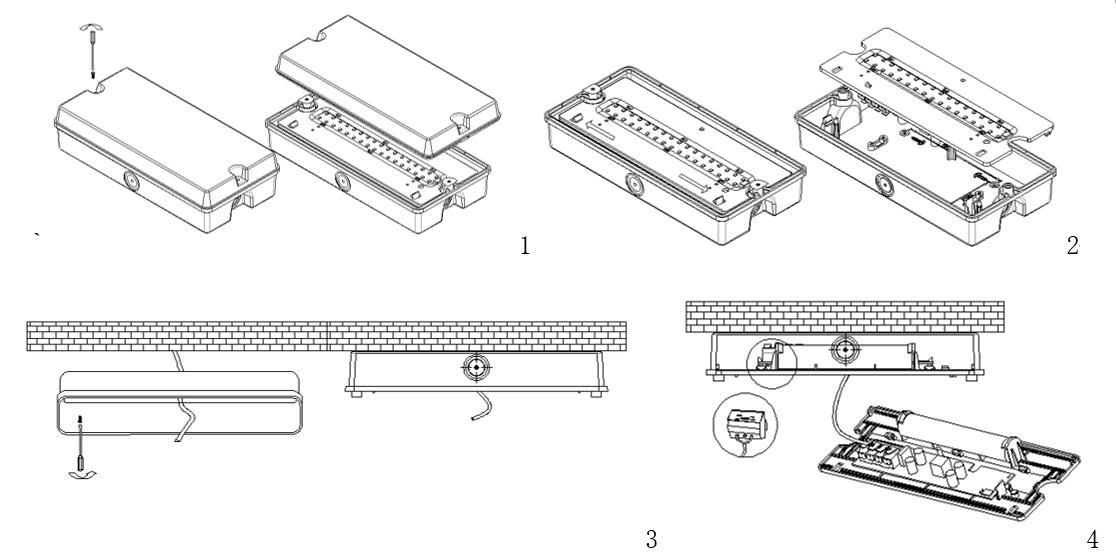 1

2

3

4